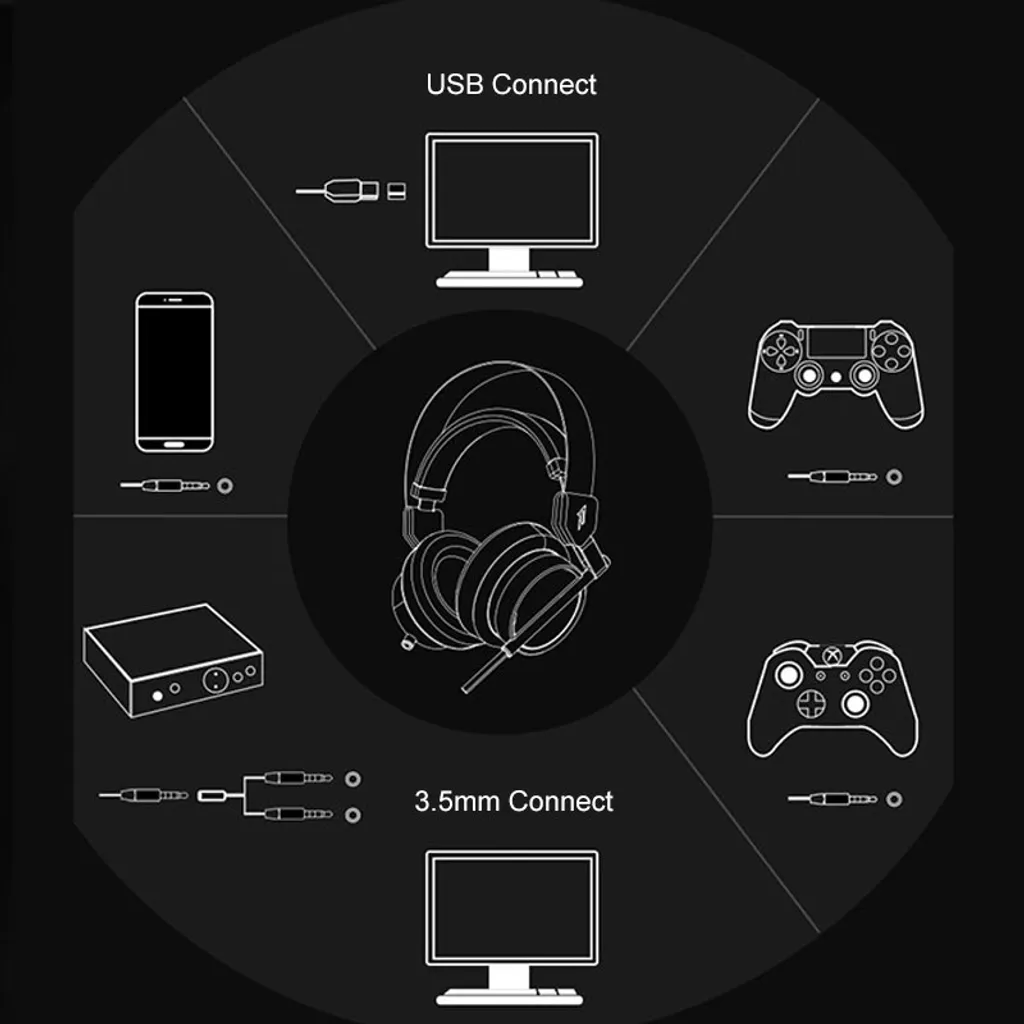 USB Connect

3.5mm Connect