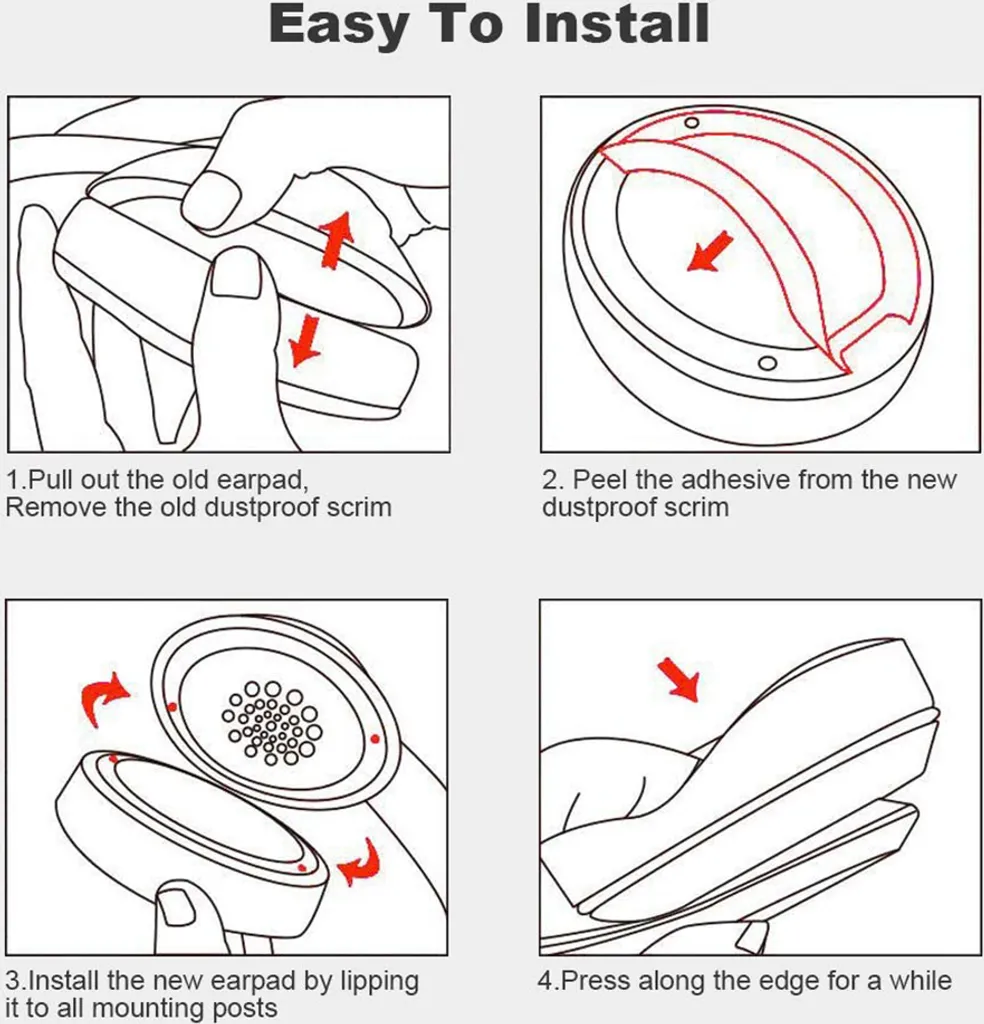 Easy To Install

1.Pull out the old earpad, Remove the old dustproof scrim

2. Peel the adhesive from the new dustproof scrim

3.Install the new earpad by lipping it to all mounting posts

4.Press along the edge for a while